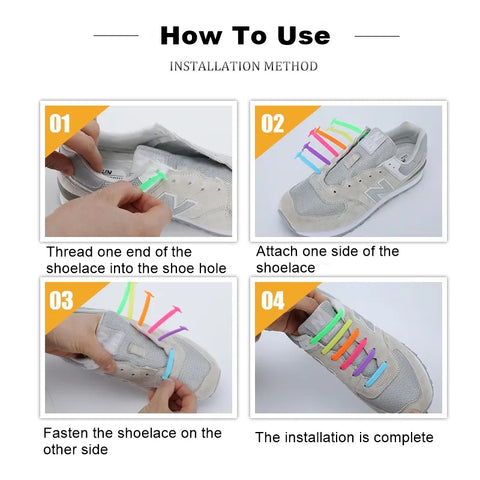 How To Use

INSTALLATION METHOD

01

Thread one end of the shoelace into the shoe hole

02

Attach one side of the shoelace

03

Fasten the shoelace on the other side

04

The installation is complete