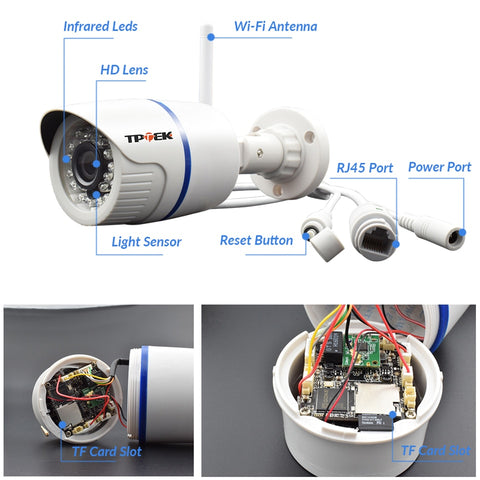 Infrared Leds
Wi-Fi Antenna
HD Lens
TPTEK
RJ45 Port
Power Port
Light Sensor
Reset Button
TF Card Slot
TF Card Slot